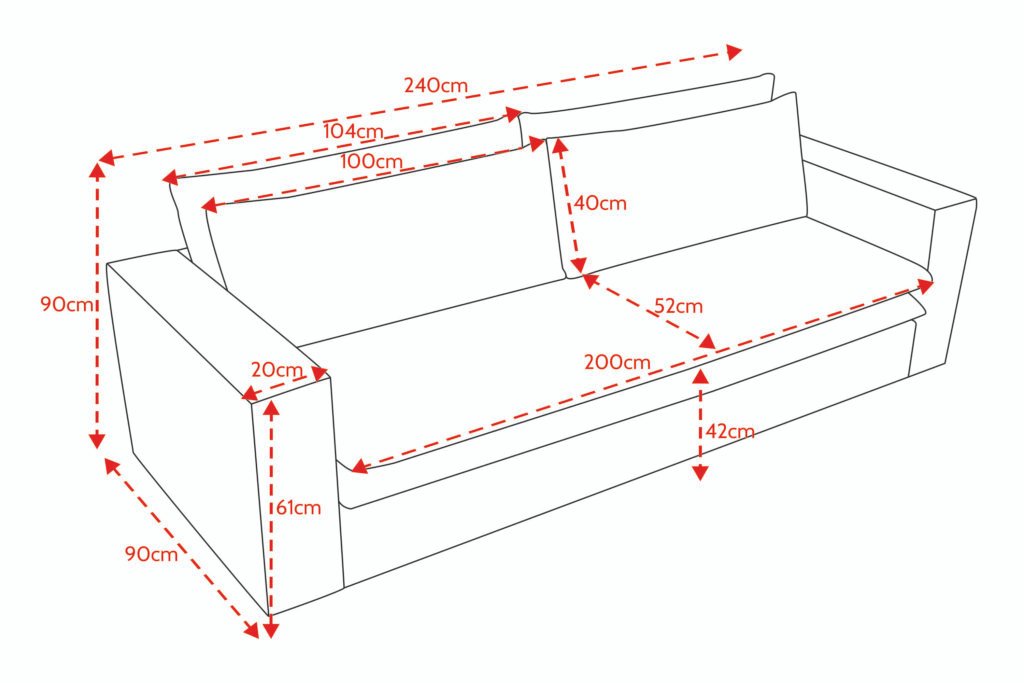 240cm
104cm
100cm
40cm
90cm
52cm
20cm
200cm
42cm
61cm
90cm